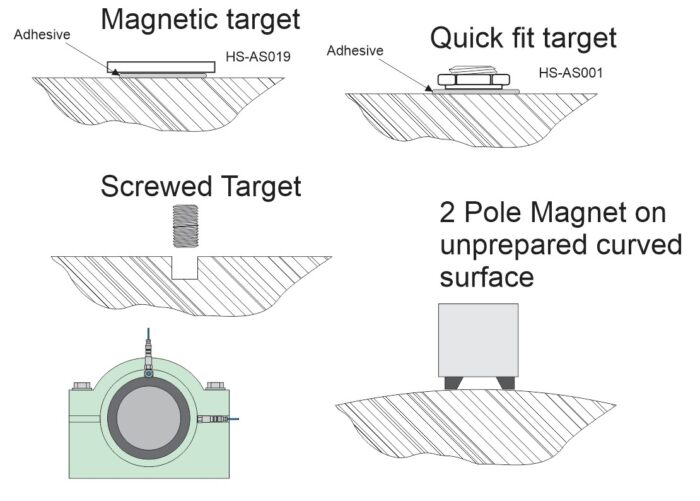 Magnetic target

Adhesive

HS-AS019

Quick fit target

Adhesive

HS-AS001

Screwed Target

2 Pole Magnet on unprepared curved surface